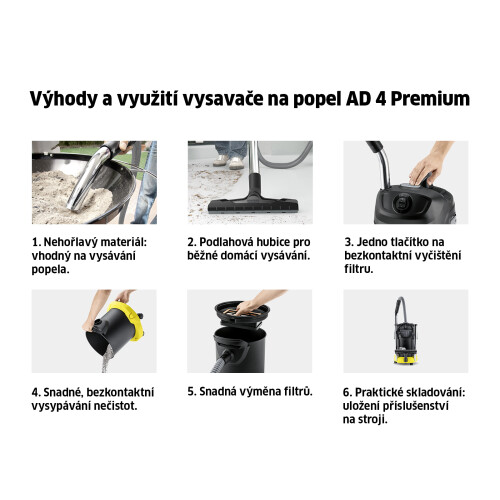 Výhody a využití vysavače na popel AD 4 Premium

1. Nehořlavý materiál: vhodný na vysávání popela.

2. Podlahová hubice pro běžné domácí vysávání.

3. Jedno tlačítko na bezkontaktní vyčištění filtru.

4. Snadné, bezkontaktní vysypávání nečistot.

5. Snadná výměna filtrů.

6. Praktické skladování: uložení příslušenství na stroji.