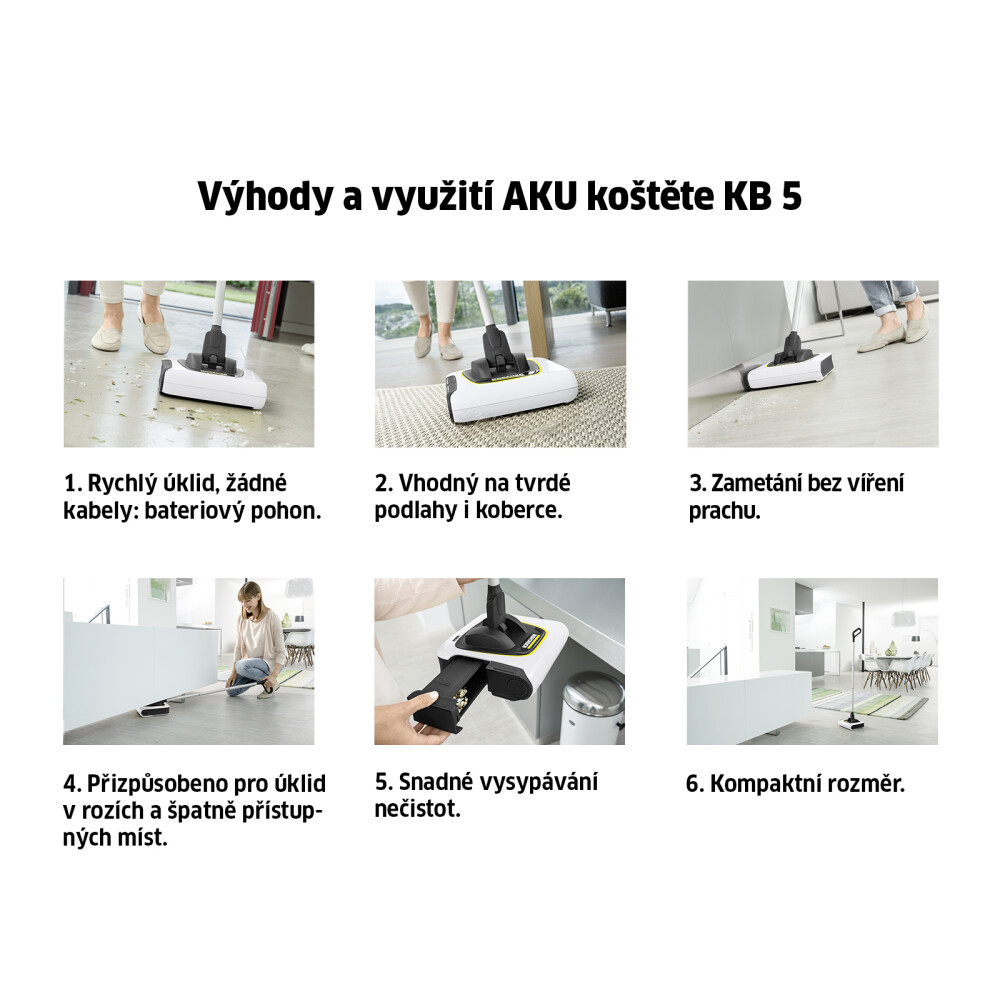 Výhody a využití AKU koštěte KB 5

1. Rychlý úklid, žádné kabely: bateriový pohon.

2. Vhodný na tvrdé podlahy i koberce.

3. Zametání bez víření prachu.

4. Přizpůsobeno pro úklid v rozích a špatně přístupných míst.

5. Snadné vysypávání nečistot.

6. Kompaktní rozměr.