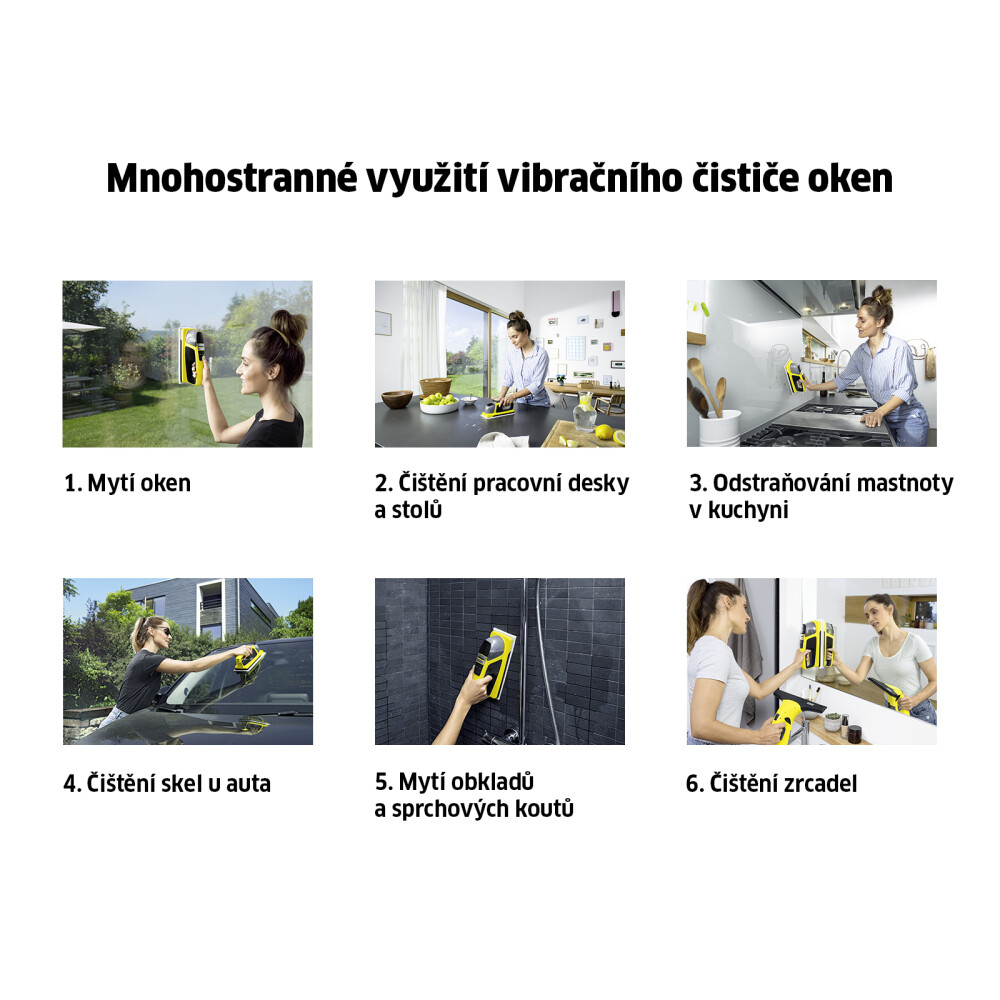 Mnohostranné využití vibračního čističe oken

1. Mytí oken

2. Čištění pracovní desky a stolů

3. Odstraňování mastnoty v kuchyni

4. Čištění skel u auta

5. Mytí obkladů a sprchových koutů

6. Čištění zrcadel