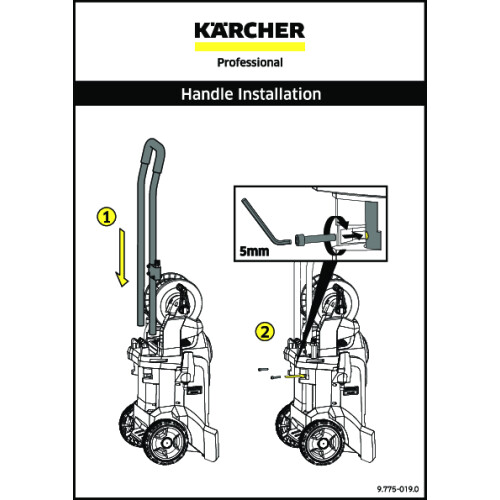 KÄRCHER

Professional

Handle Installation

1

5mm

2

9.775-019.0